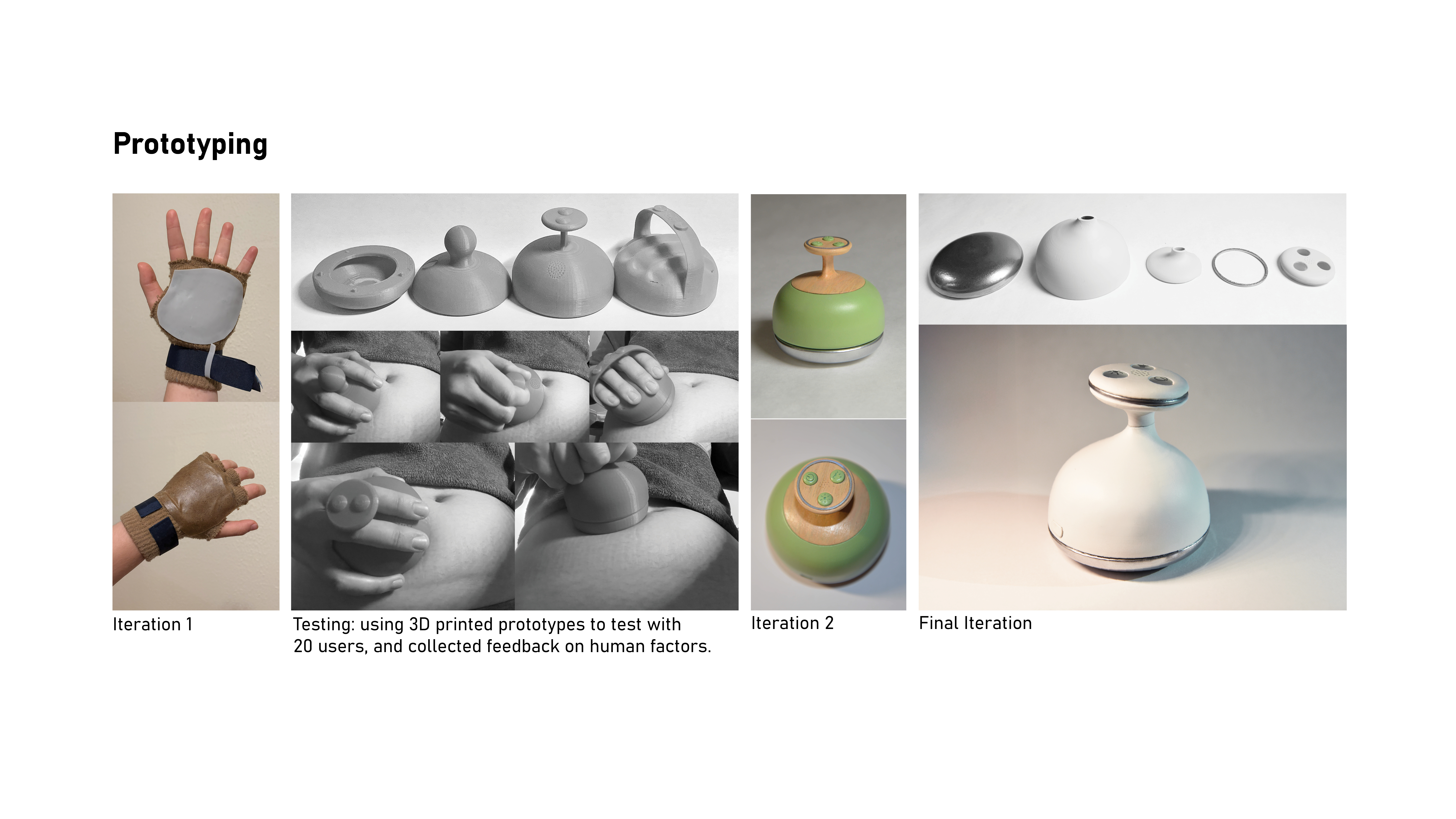 Prototyping

Iteration 1

Testing: using 3D printed prototypes to test with 20 users, and collected feedback on human factors.

Iteration 2

Final Iteration